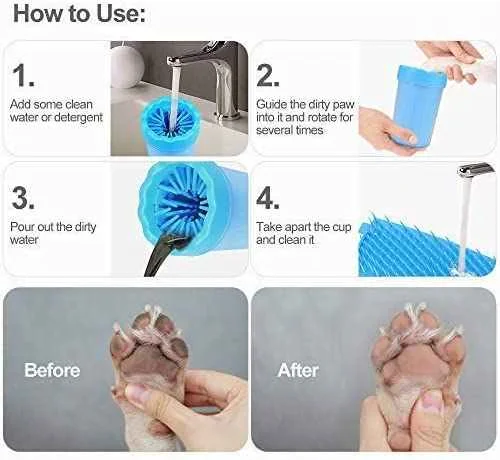 How to Use:

1.
Add some clean water or detergent

2.
Guide the dirty paw into it and rotate for several times

3.
Pour out the dirty water

4.
Take apart the cup and clean it

Before

After